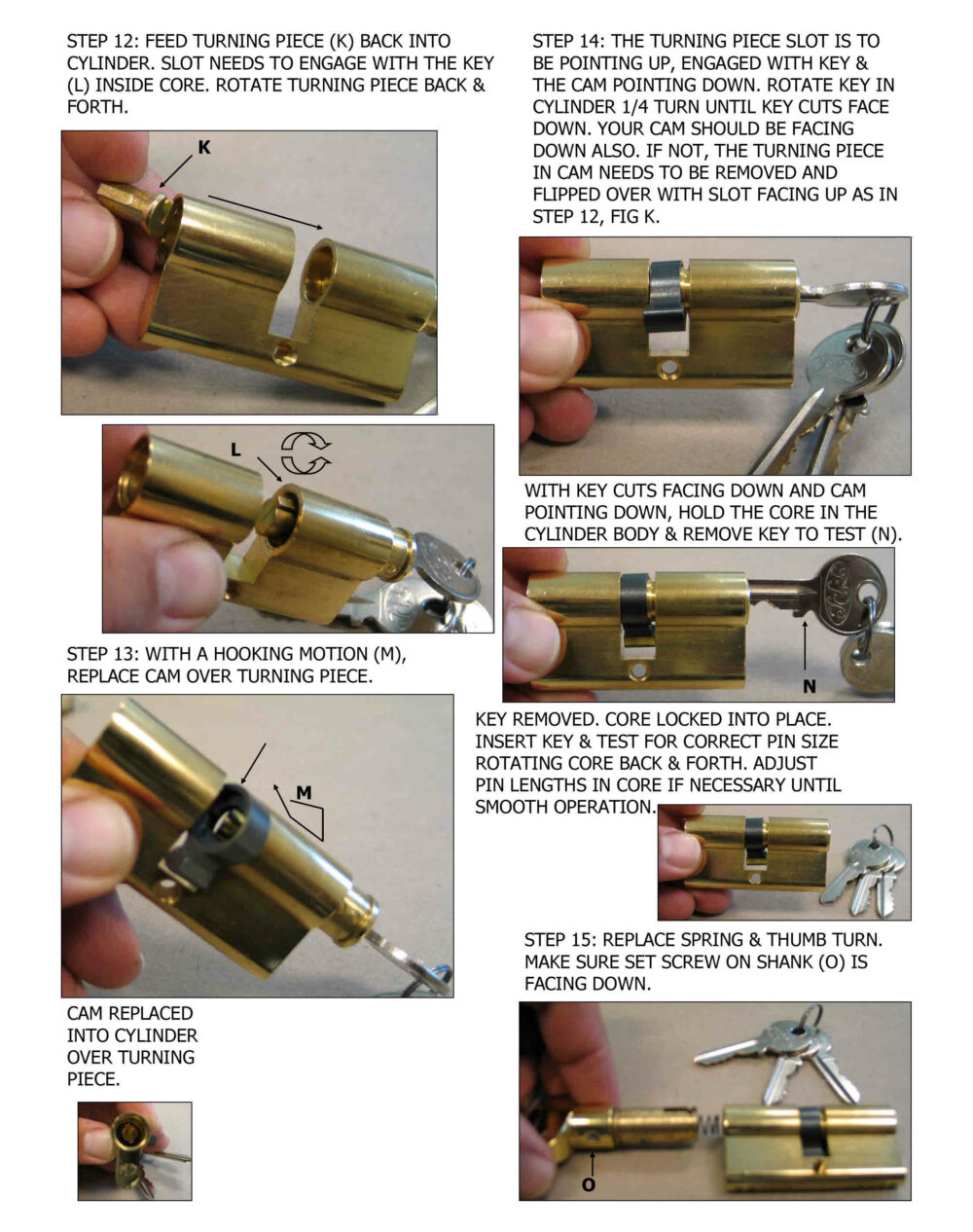 STEP 12: FEED TURNING PIECE (K) BACK INTO CYLINDER. SLOT NEEDS TO ENGAGE WITH THE KEY (L) INSIDE CORE. ROTATE TURNING PIECE BACK & FORTH.

K

L

STEP 13: WITH A HOOKING MOTION (M), REPLACE CAM OVER TURNING PIECE.

M

CAM REPLACED INTO CYLINDER OVER TURNING PIECE.

STEP 14: THE TURNING PIECE SLOT IS TO BE POINTING UP, ENGAGED WITH KEY & THE CAM POINTING DOWN. ROTATE KEY IN CYLINDER 1/4 TURN UNTIL KEY CUTS FACE DOWN. YOUR CAM SHOULD BE FACING DOWN ALSO. IF NOT, THE TURNING PIECE IN CAM NEEDS TO BE REMOVED AND FLIPPED OVER WITH SLOT FACING UP AS IN STEP 12, FIG K.

WITH KEY CUTS FACING DOWN AND CAM POINTING DOWN, HOLD THE CORE IN THE CYLINDER BODY & REMOVE KEY TO TEST (N).

N

KEY REMOVED. CORE LOCKED INTO PLACE. INSERT KEY & TEST FOR CORRECT PIN SIZE ROTATING CORE BACK & FORTH. ADJUST PIN LENGTHS IN CORE IF NECESSARY UNTIL SMOOTH OPERATION.

STEP 15: REPLACE SPRING & THUMB TURN. MAKE SURE SET SCREW ON SHANK (O) IS FACING DOWN.

O